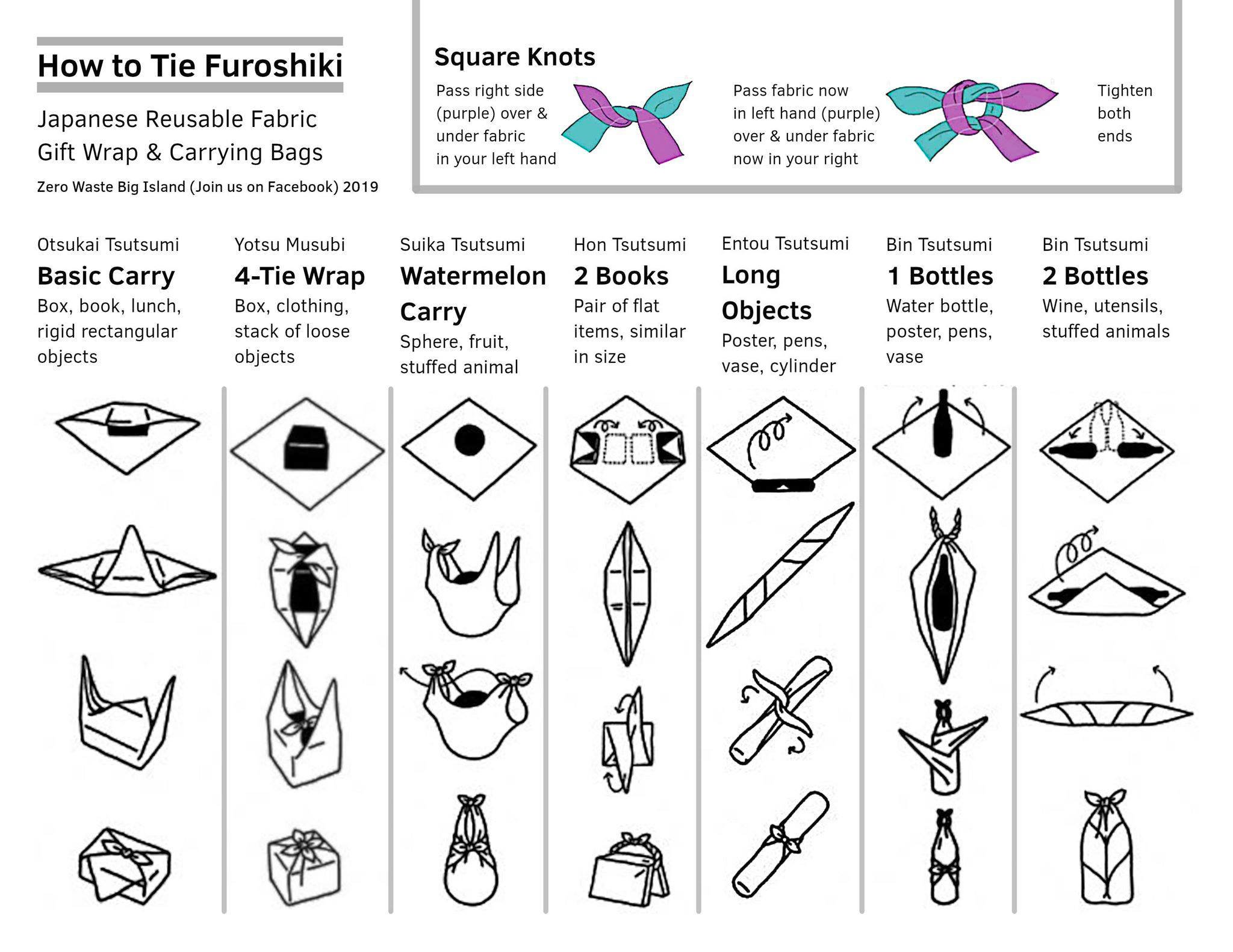 How to Tie Furoshiki

Japanese Reusable Fabric Gift Wrap & Carrying Bags

Zero Waste Big Island (Join us on Facebook) 2019

Square Knots

Pass right side (purple) over & under fabric in your left hand

Pass fabric now in left hand (purple) over & under fabric now in your right

Tighten both ends

Otsukai Tsutsumi
Basic Carry
Box, book, lunch, rigid rectangular objects

Yotsu Musubi
4-Tie Wrap
Box, clothing, stack of loose objects

Suika Tsutsumi
Watermelon Carry
Sphere, fruit, stuffed animal

Hon Tsutsumi
2 Books
Pair of flat items, similar in size

Entou Tsutsumi
Long Objects
Poster, pens, vase, cylinder

Bin Tsutsumi
1 Bottles
Water bottle, poster, pens, vase

Bin Tsutsumi
2 Bottles
Wine, utensils, stuffed animals